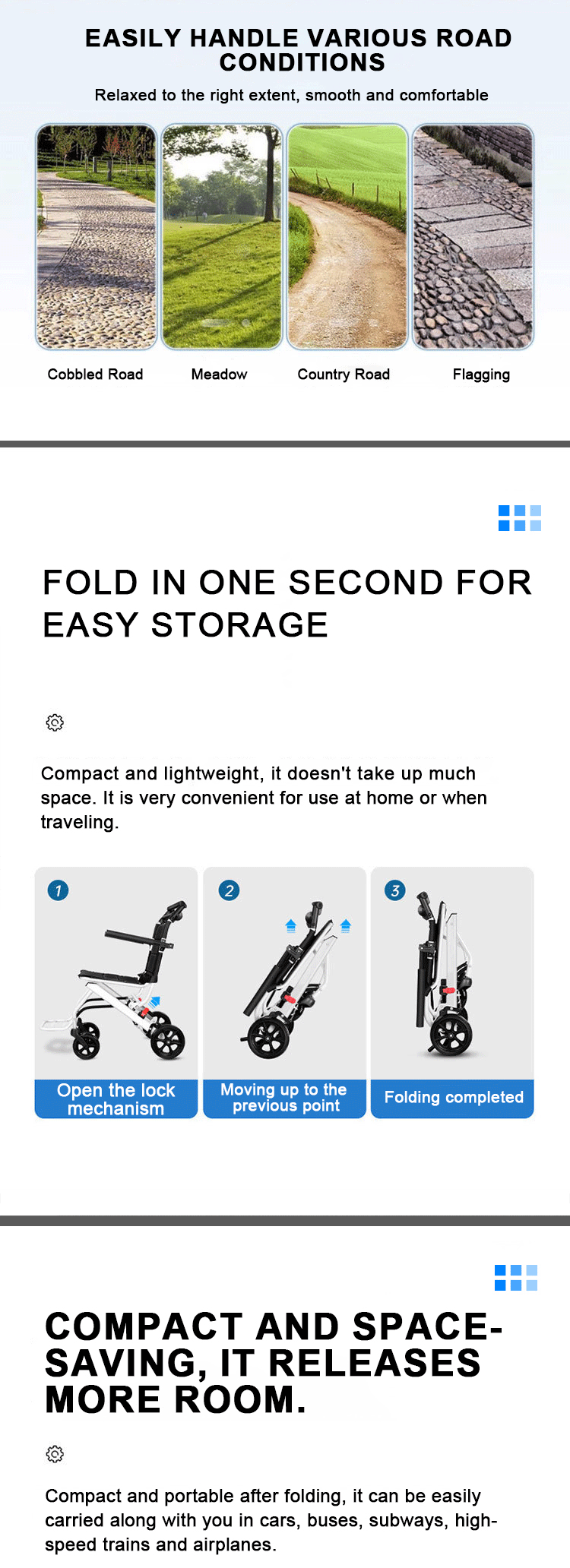 EASILY HANDLE VARIOUS ROAD CONDITIONS

Relaxed to the right extent, smooth and comfortable

Cobbled Road

Meadow

Country Road

Flagging

FOLD IN ONE SECOND FOR EASY STORAGE

Compact and lightweight, it doesn't take up much space. It is very convenient for use at home or when traveling.

1

Open the lock mechanism

2

Moving up to the previous point

3

Folding completed

COMPACT AND SPACE-SAVING, IT RELEASES MORE ROOM.

Compact and portable after folding, it can be easily carried along with you in cars, buses, subways, high-speed trains and airplanes.